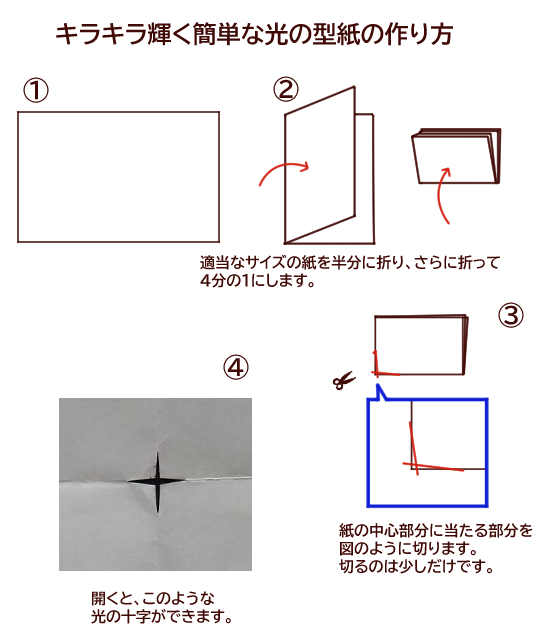 キラキラ輝く簡単な光の型紙の作り方

①

②

適当なサイズの紙を半分に折り、さらに折って4分の1にします。

③

紙の中心部分に当たる部分を図のように切ります。
切るのは少しだけです。

④

開くと、このような光の十字ができます。